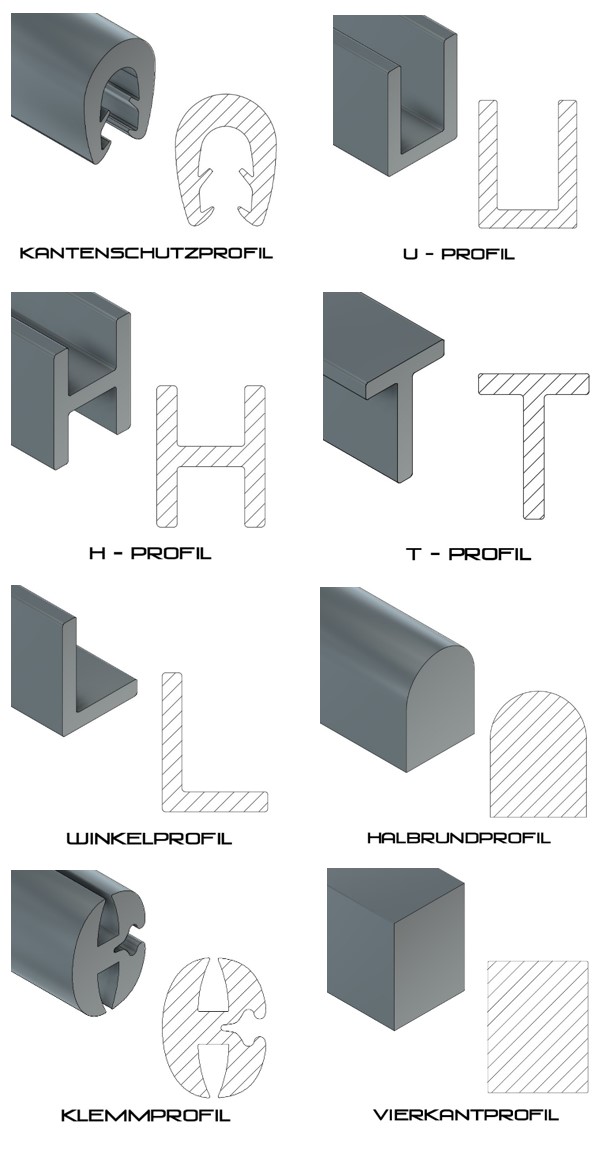 KANTENSCHUTZPROFIL

U - PROFIL

H - PROFIL

T - PROFIL

WINKELPROFIL

HALBRUNDPROFIL

KLEMMPROFIL

VIERKANTPROFIL